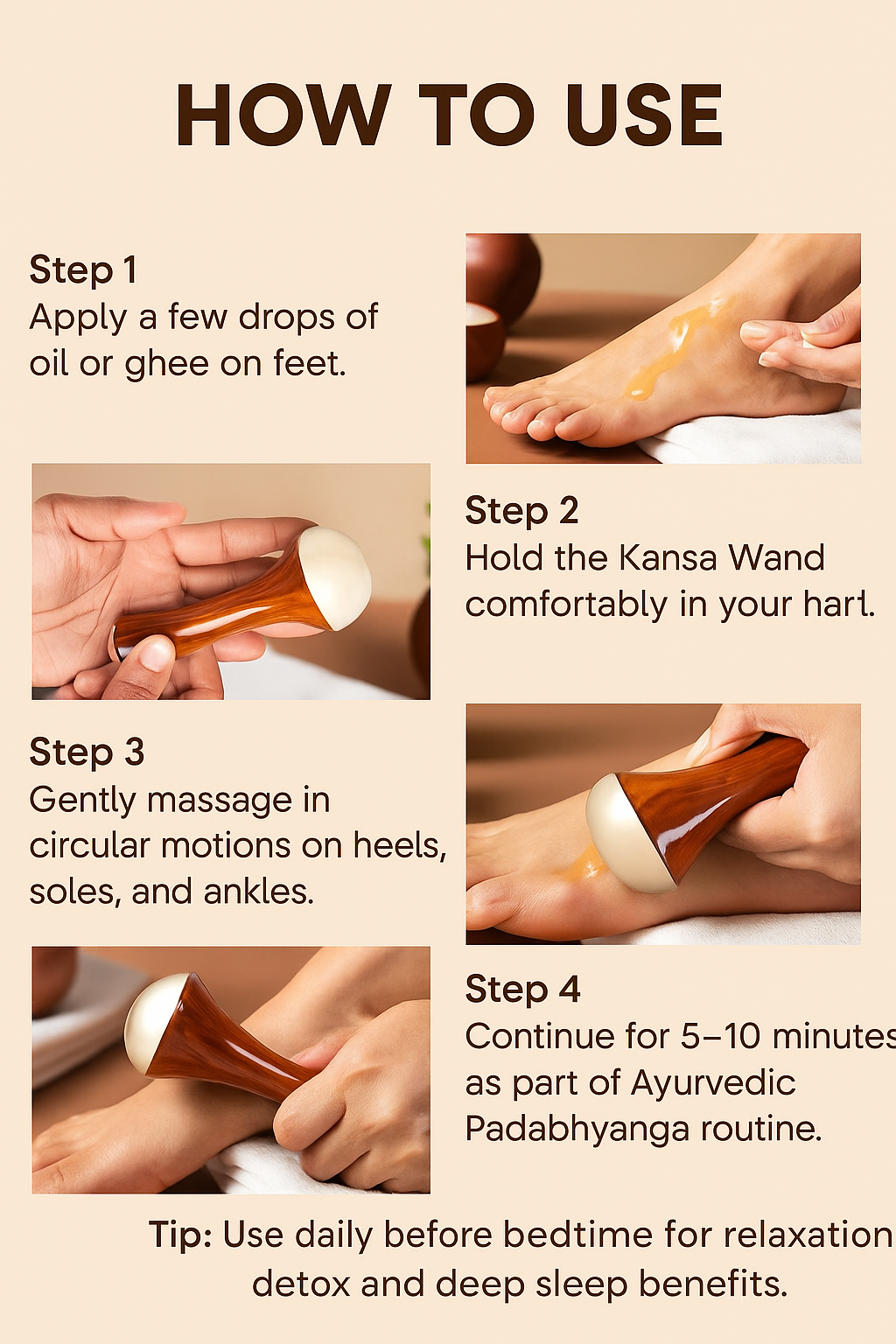 HOW TO USE

Step 1
Apply a few drops of oil or ghee on feet.

Step 2
Hold the Kansa Wand comfortably in your harl.

Step 3
Gently massage in circular motions on heels, soles, and ankles.

Step 4
Continue for 5–10 minutes as part of Ayurvedic Padabhyanga routine.

Tip: Use daily before bedtime for relaxation detox and deep sleep benefits.